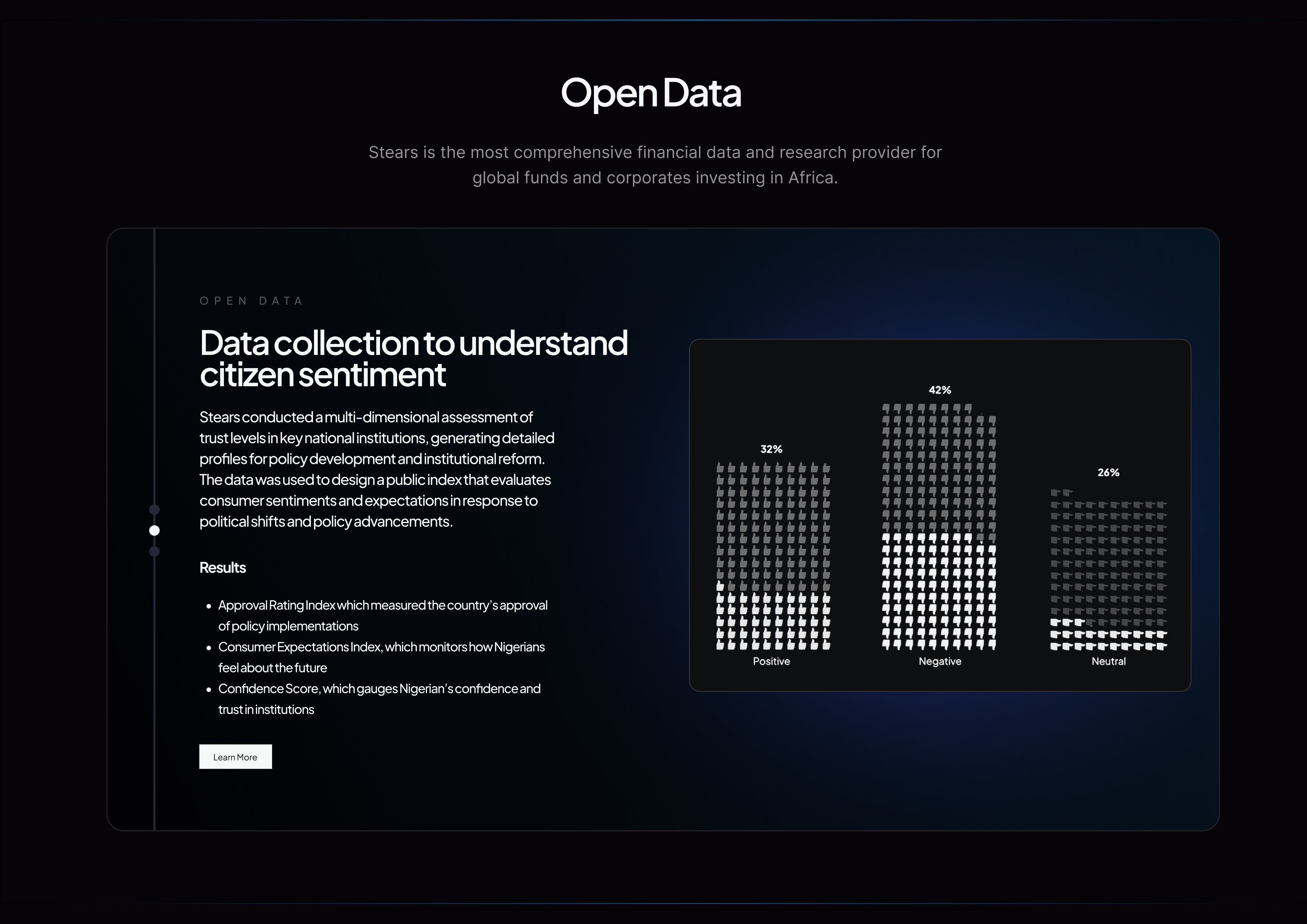 Open Data

Stears is the most comprehensive financial data and research provider for global funds and corporates investing in Africa.

OPEN DATA

Data collection to understand citizen sentiment

Stears conducted a multi-dimensional assessment of trust levels in key national institutions, generating detailed profiles for policy development and institutional reform. The data was used to design a public index that evaluates consumer sentiments and expectations in response to political shifts and policy advancements.

Results

• Approval Rating Index which measured the country's approval of policy implementations
• Consumer Expectations Index, which monitors how Nigerians feel about the future
• Confidence Score, which gauges Nigerian's confidence and trust in institutions

Learn More

32%
Positive

42%
Negative

26%
Neutral